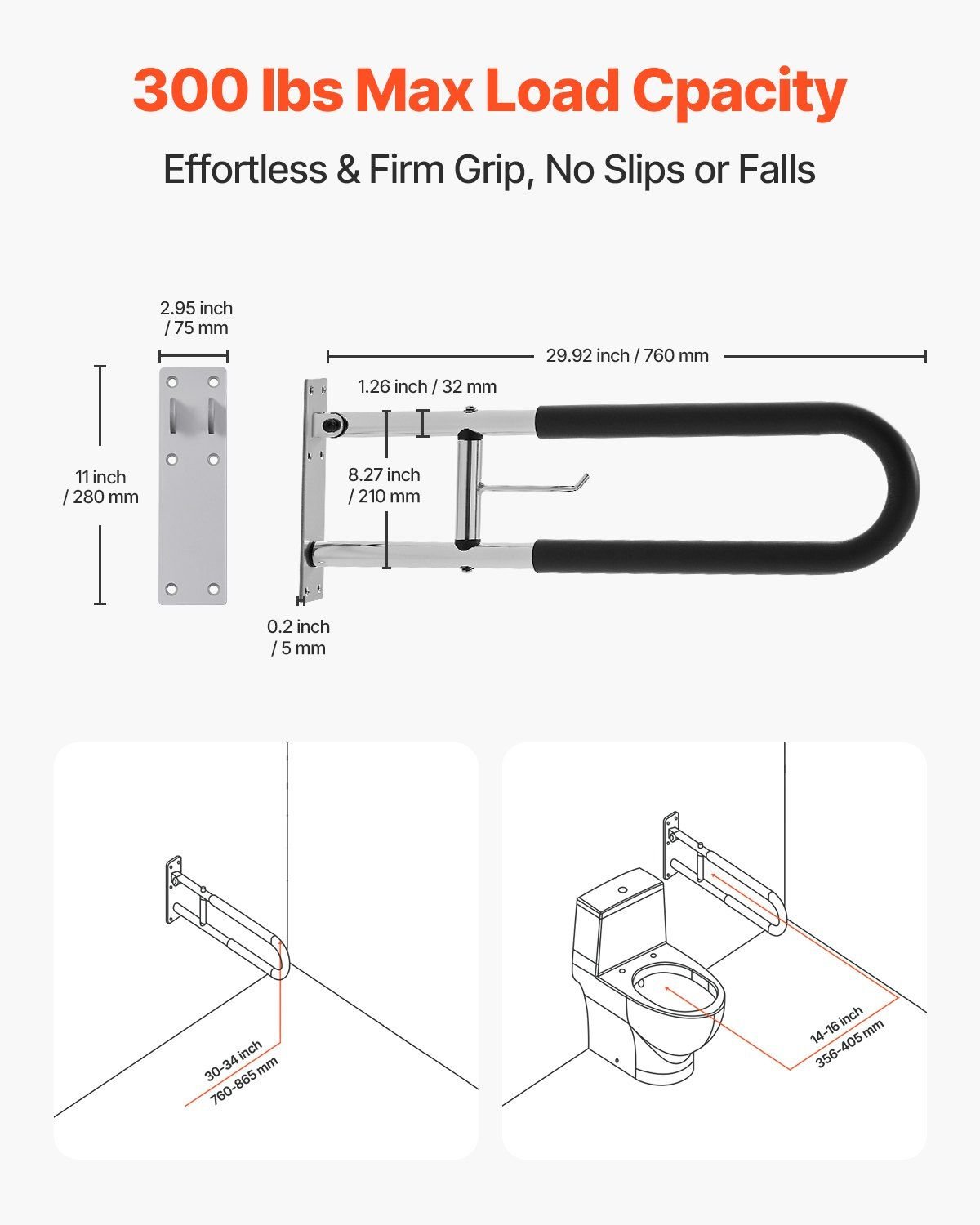 300 lbs Max Load Cpacity

Effortless & Firm Grip, No Slips or Falls

2.95 inch / 75 mm

11 inch / 280 mm

29.92 inch / 760 mm

1.26 inch / 32 mm

8.27 inch / 210 mm

0.2 inch / 5 mm

30-34 inch
760-865 mm

14-16 inch
356-405 mm